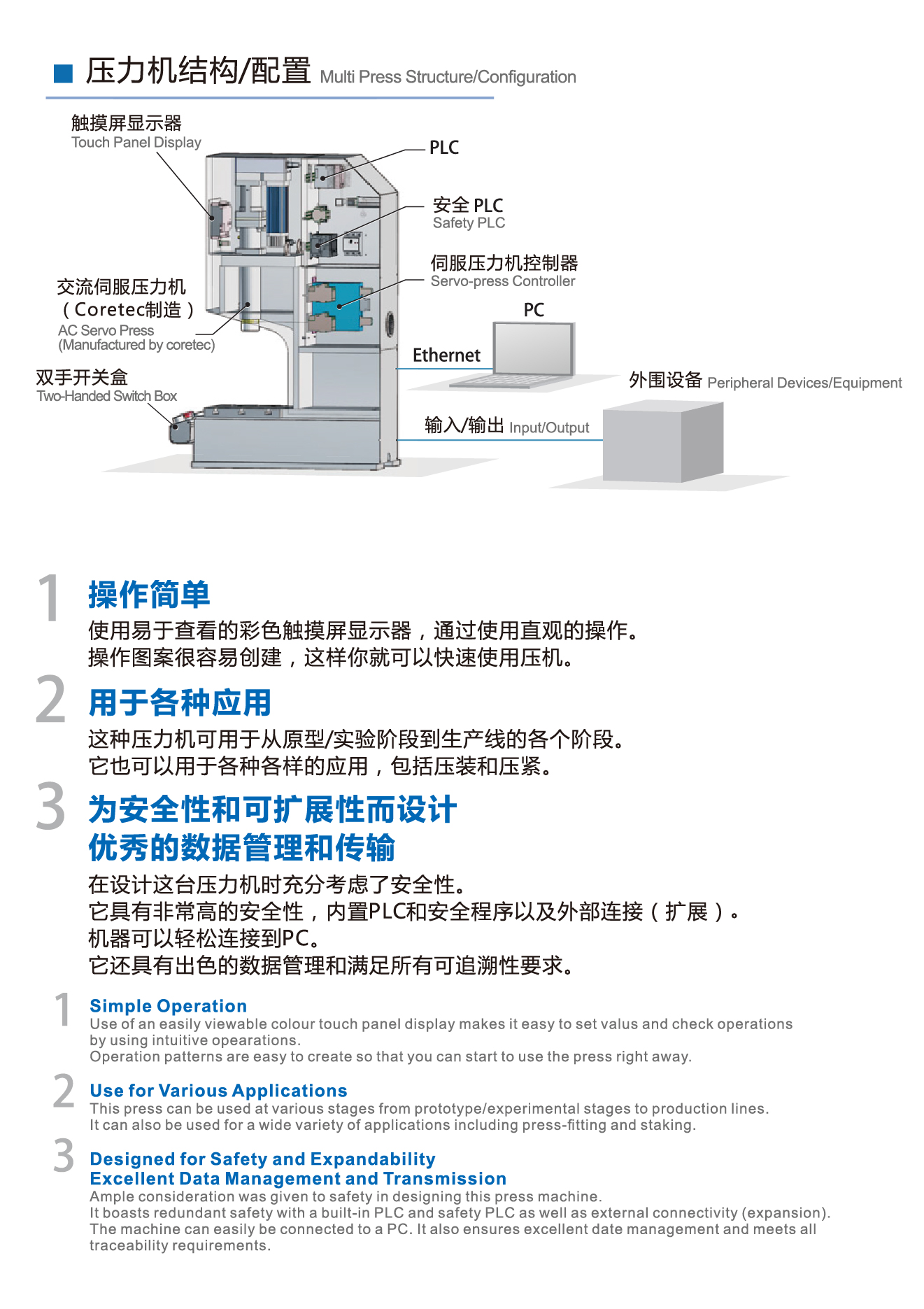 压力机结构/配置 Multi Press Structure/Configuration

触摸屏显示器
Touch Panel Display

PLC

安全 PLC
Safety PLC

伺服压力机控制器
Servo-press Controller

交流伺服压力机
（Coretec制造）
AC Servo Press
(Manufactured by coretec)

PC

Ethernet

双手开关盒
Two-Handed Switch Box

外围设备 Peripheral Devices/Equipment

输入/输出 Input/Output

1 操作简单
使用易于查看的彩色触摸屏显示器，通过使用直观的操作。
操作图案很容易创建，这样你就可以快速使用压机。

2 用于各种应用
这种压力机可用于从原型/实验阶段到生产线的各个阶段。
它也可以用于各种各样的应用，包括压装和压紧。

3 为安全性和可扩展性而设计
优秀的数据管理和传输
在设计这台压力机时充分考虑了安全性。
它具有非常高的安全性，内置PLC和安全程序以及外部连接（扩展）。
机器可以轻松连接到PC。
它还具有出色的数据管理和满足所有可追溯性要求。

1 Simple Operation
Use of an easily viewable colour touch panel display makes it easy to set valus and check operations by using intuitive opearations.
Operation patterns are easy to create so that you can start to use the press right away.

2 Use for Various Applications
This press can be used at various stages from prototype/experimental stages to production lines.
It can also be used for a wide variety of applications including press-fitting and staking.

3 Designed for Safety and Expandability
Excellent Data Management and Transmission
Ample consideration was given to safety in designing this press machine.
It boasts redundant safety with a built-in PLC and safety PLC as well as external connectivity (expansion).
The machine can easily be connected to a PC. It also ensures excellent date management and meets all traceability requirements.